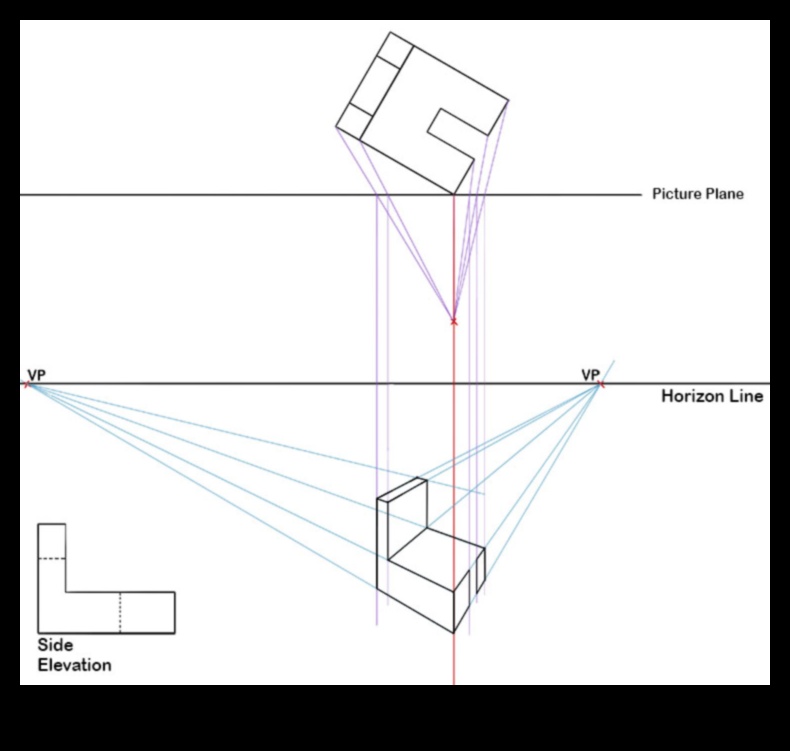 Picture Plane

VP

VP

Horizon Line

Side
Elevation